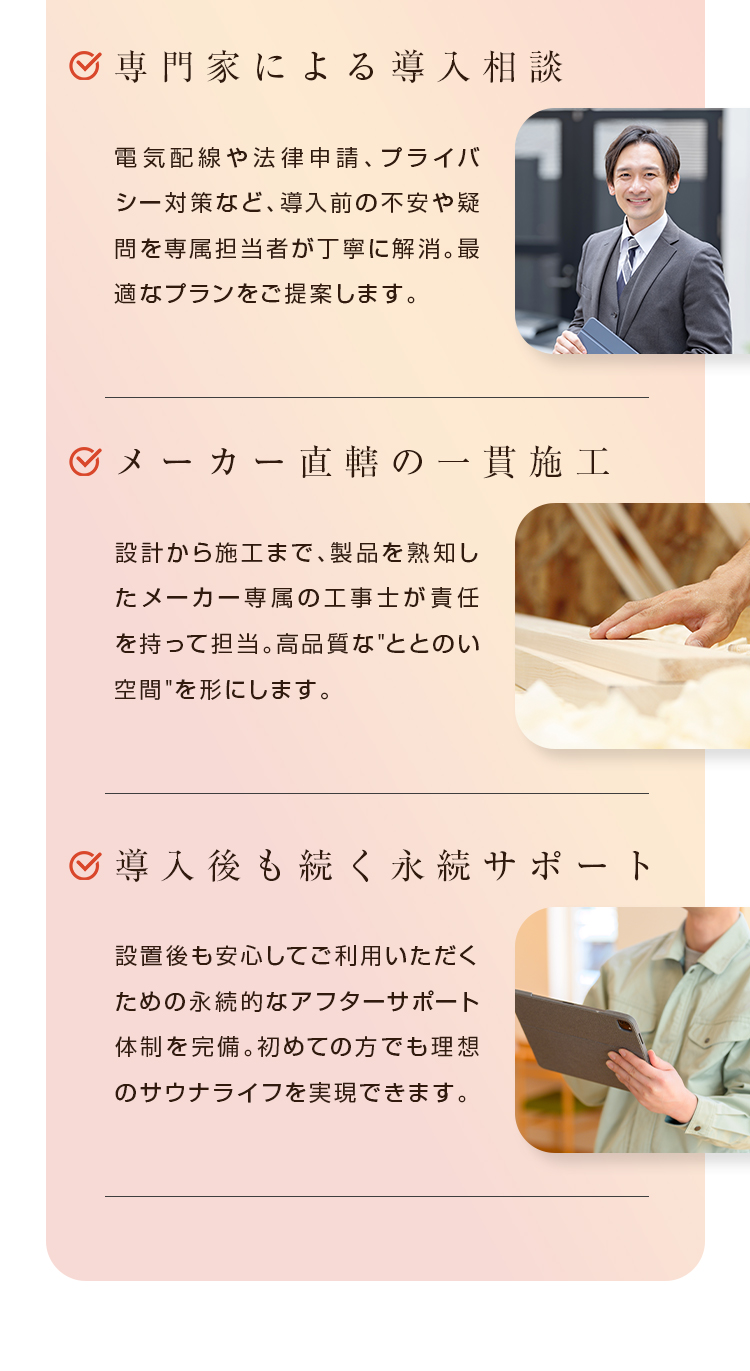 専門家による導入相談

電気配線や法律申請、プライバシー対策など、導入前の不安や疑問を専属担当者が丁寧に解消。最適なプランをご提案します。

メーカー直轄の一貫施工

設計から施工まで、製品を熟知したメーカー専属の工事士が責任を持って担当。高品質な"ととのい空間"を形にします。

導入後も続く永続サポート

設置後も安心してご利用いただくための永続的なアフターサポート体制を完備。初めての方でも理想のサウナライフを実現できます。